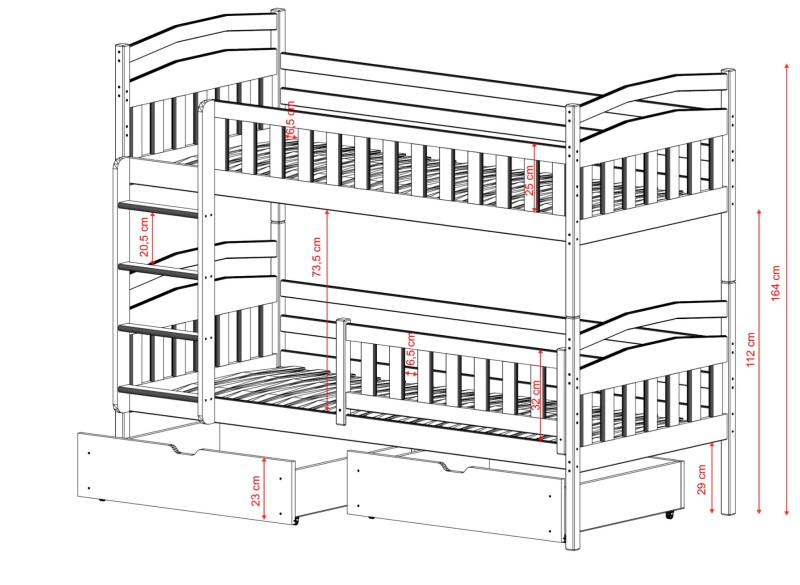 6,5 cm
25 cm
20,5 cm
73,5 cm
6,5 cm
32 cm
23 cm
29 cm
112 cm
164 cm