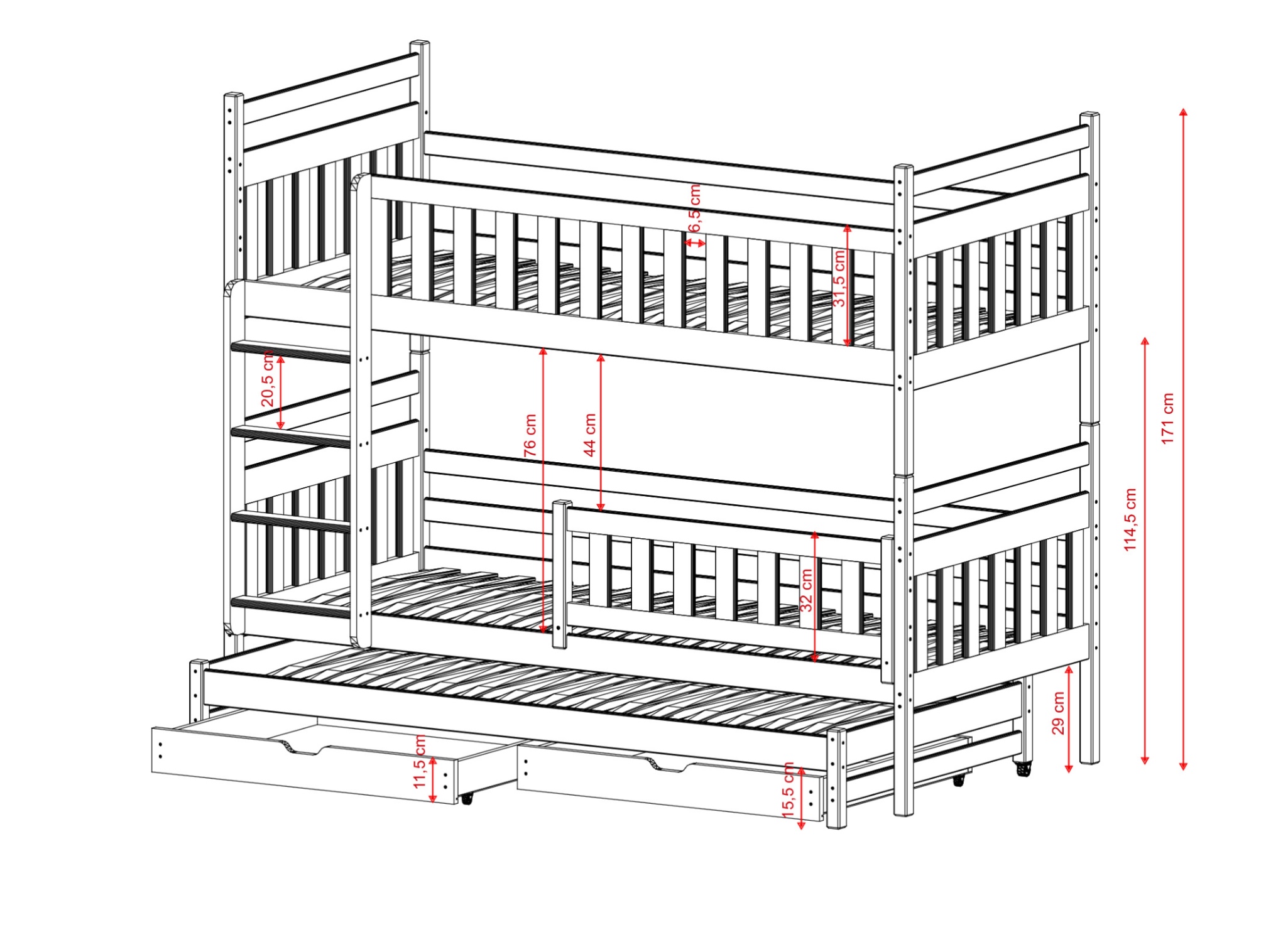 6,5 cm
31,5 cm
20,5 cm
76 cm
44 cm
171 cm
114,5 cm
32 cm
29 cm
11,5 cm
15,5 cm