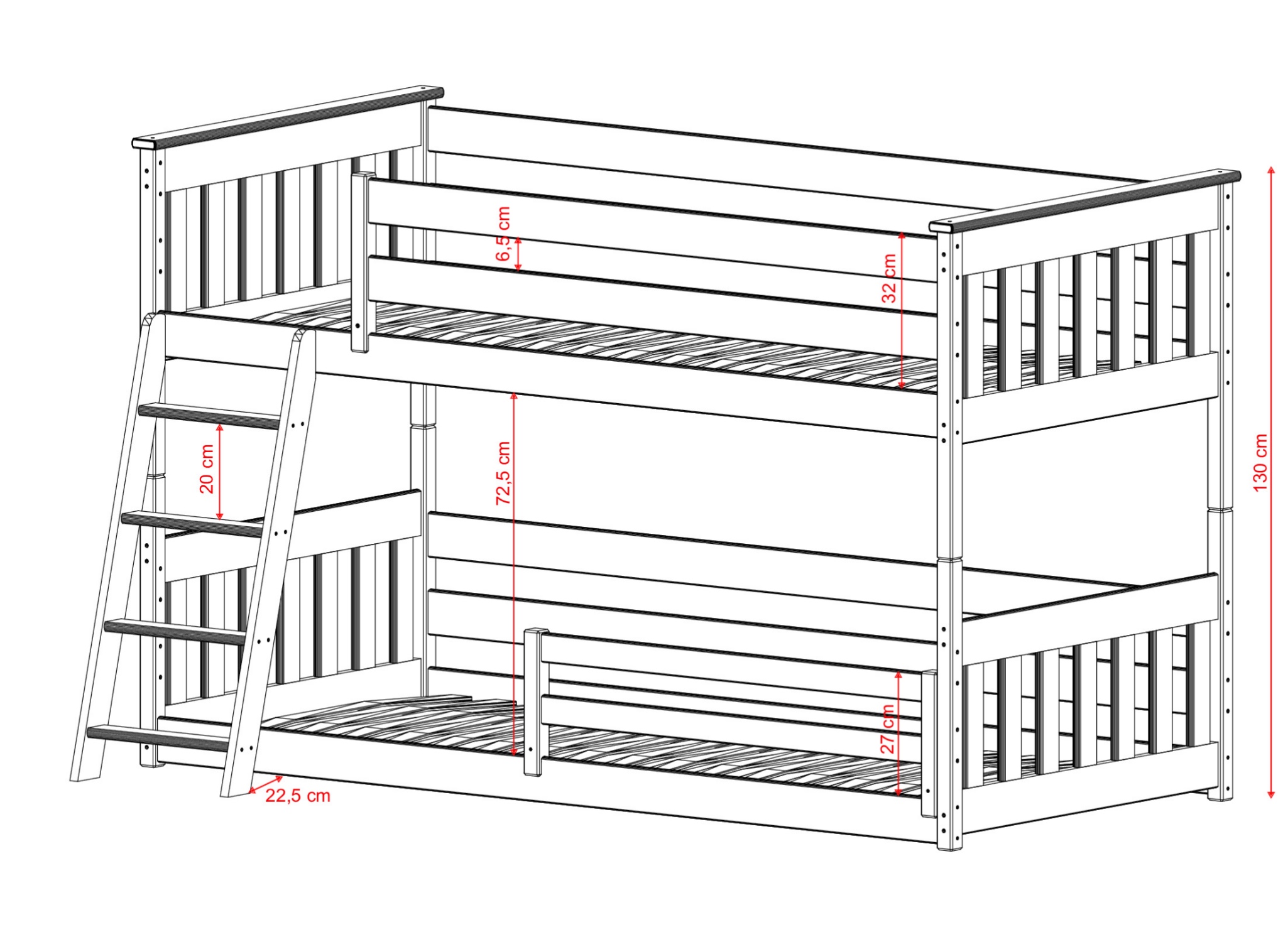 6,5 cm
32 cm
130 cm
20 cm
72,5 cm
27 cm
22,5 cm